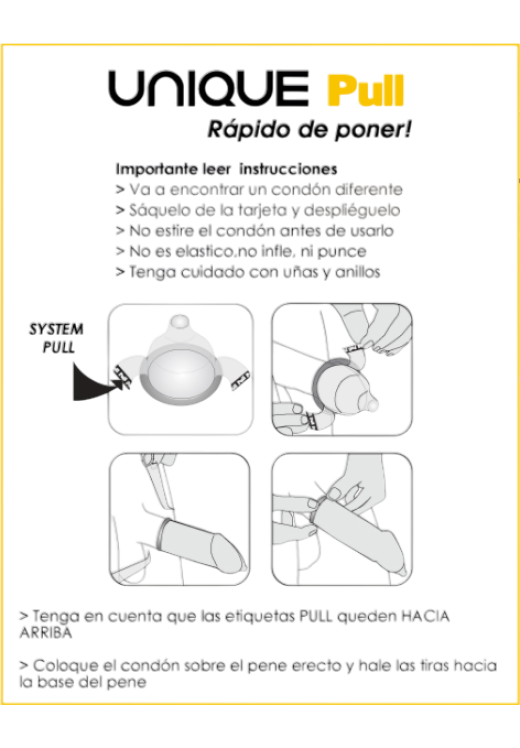 UNIQUE Pull
Rápido de poner!

Importante leer instrucciones
> Va a encontrar un condón diferente
> Sáquelo de la tarjeta y despliéguelo
> No estire el condón antes de usarlo
> No es elastico,no infle, ni punce
> Tenga cuidado con uñas y anillos

SYSTEM PULL

> Tenga en cuenta que las etiquetas PULL queden HACIA ARRIBA

> Coloque el condón sobre el pene erecto y hale las tiras hacia la base del pene