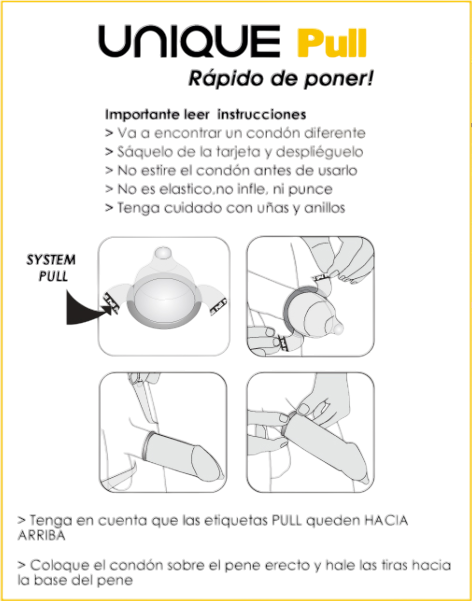 UNIQUE Pull

Rápido de poner!

Importante leer instrucciones
> Va a encontrar un condón diferente
> Sáquelo de la tarjeta y despliéguelo
> No estire el condón antes de usarlo
> No es elastico,no infle, ni punce
> Tenga cuidado con uñas y anillos

SYSTEM PULL

> Tenga en cuenta que las etiquetas PULL queden HACIA ARRIBA

> Coloque el condón sobre el pene erecto y hale las tiras hacia la base del pene