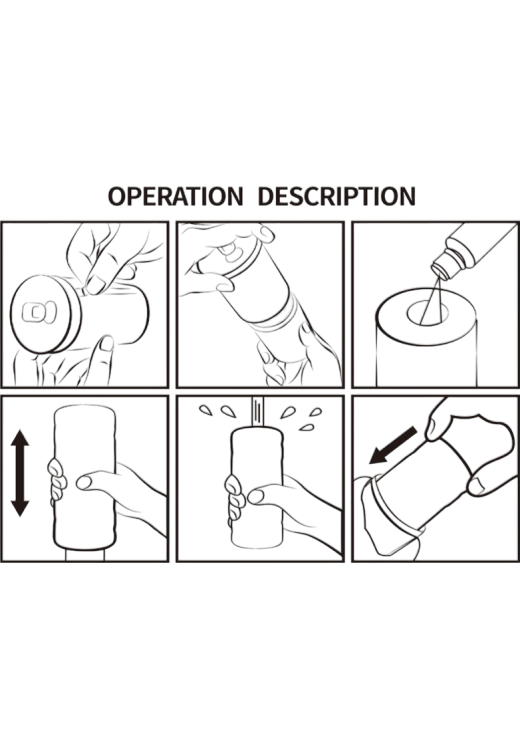 OPERATION DESCRIPTION