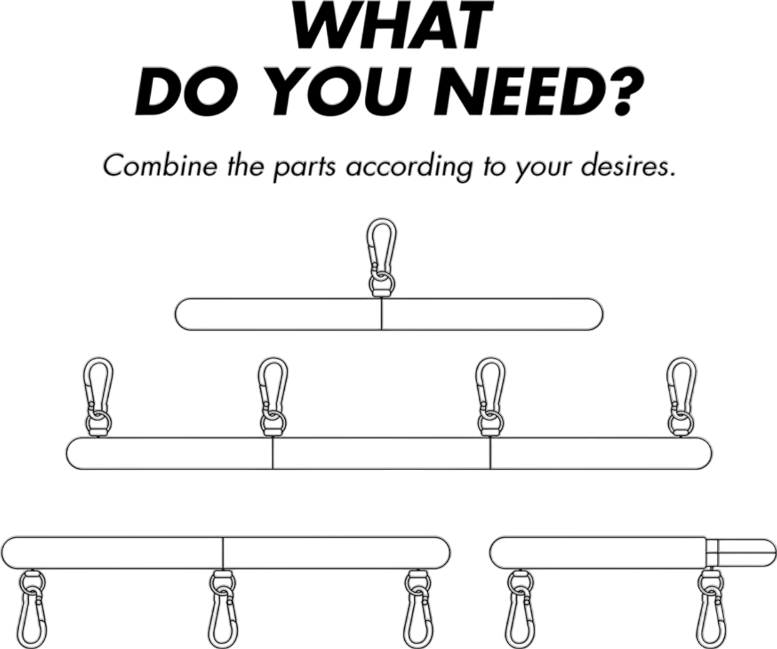 WHAT
DO YOU NEED?

Combine the parts according to your desires.